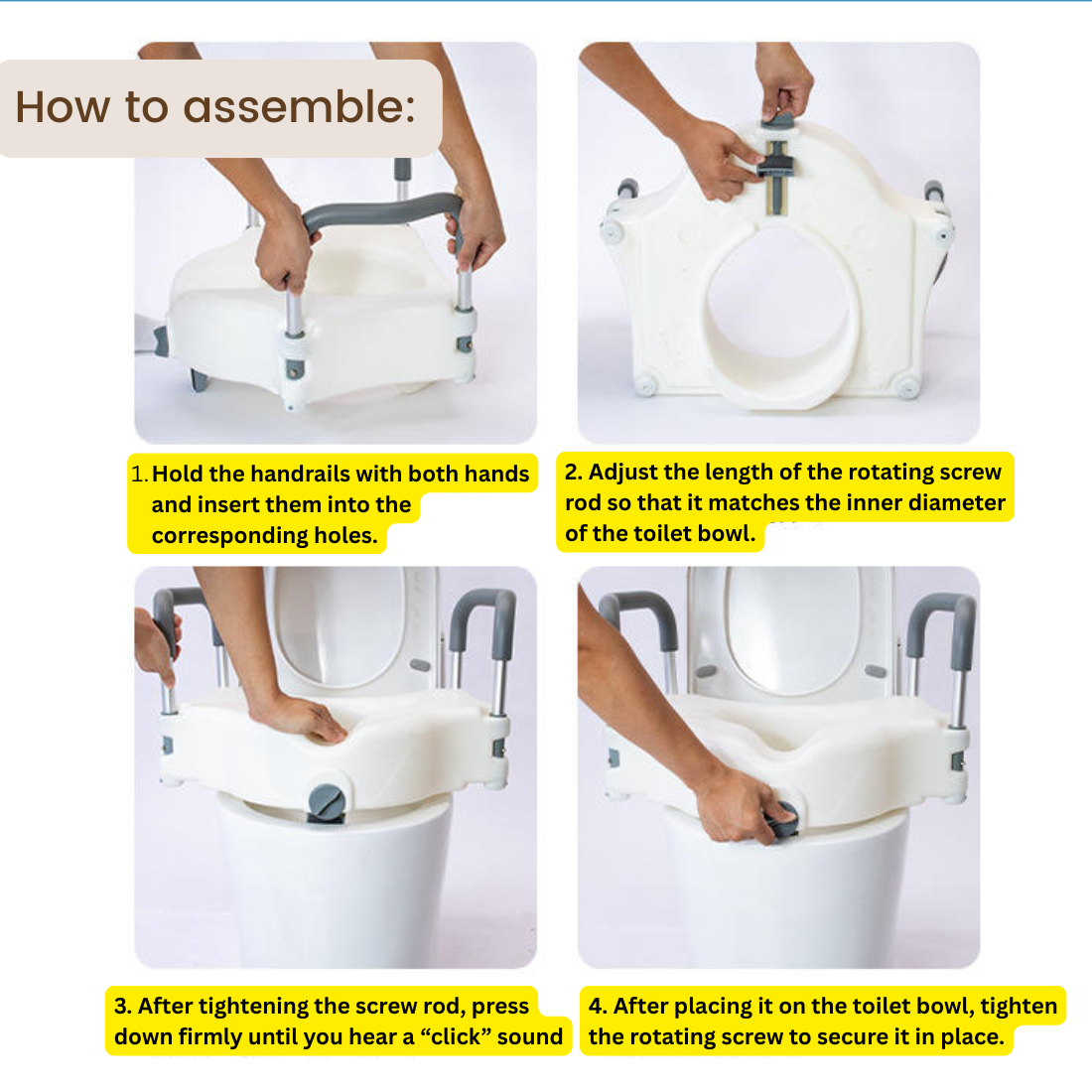 How to assemble:

1. Hold the handrails with both hands and insert them into the corresponding holes.

2. Adjust the length of the rotating screw rod so that it matches the inner diameter of the toilet bowl.

3. After tightening the screw rod, press down firmly until you hear a “click” sound

4. After placing it on the toilet bowl, tighten the rotating screw to secure it in place.