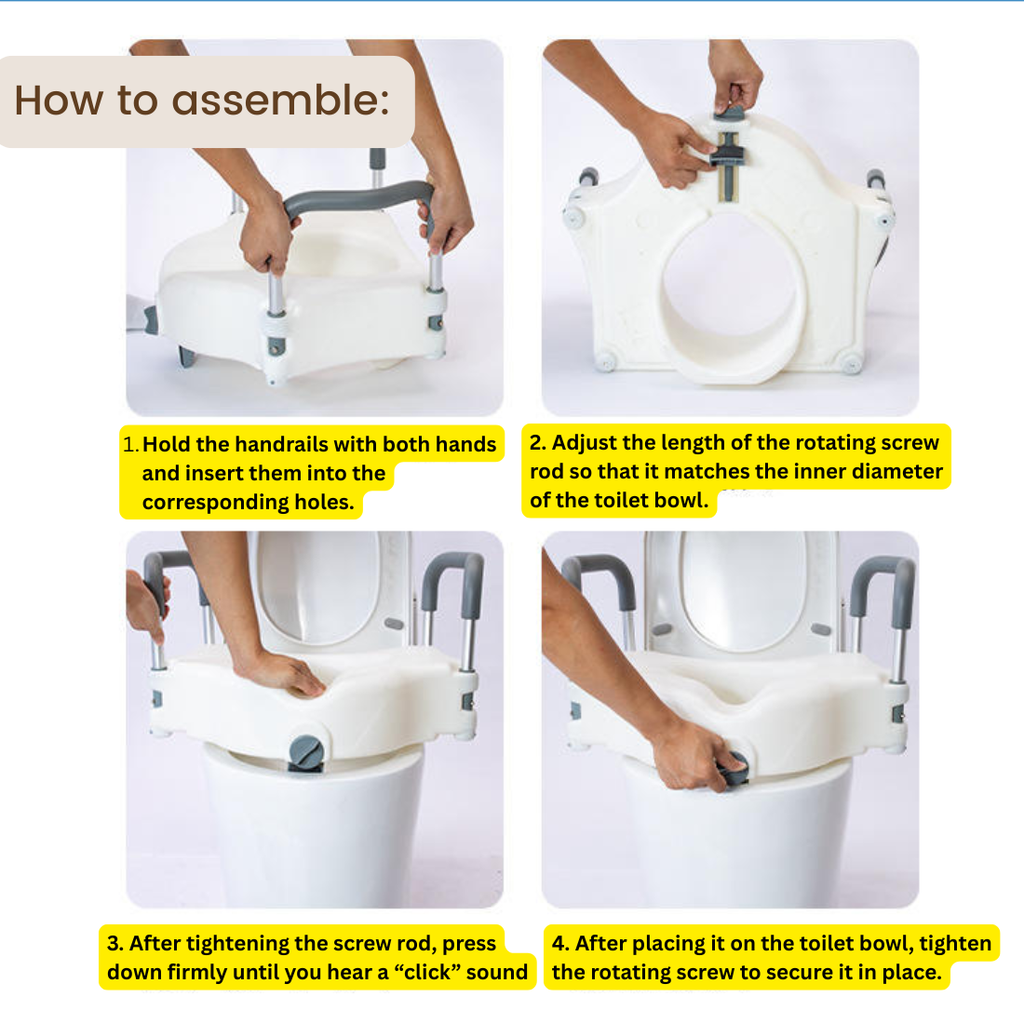 How to assemble:

1. Hold the handrails with both hands and insert them into the corresponding holes.

2. Adjust the length of the rotating screw rod so that it matches the inner diameter of the toilet bowl.

3. After tightening the screw rod, press down firmly until you hear a “click” sound

4. After placing it on the toilet bowl, tighten the rotating screw to secure it in place.